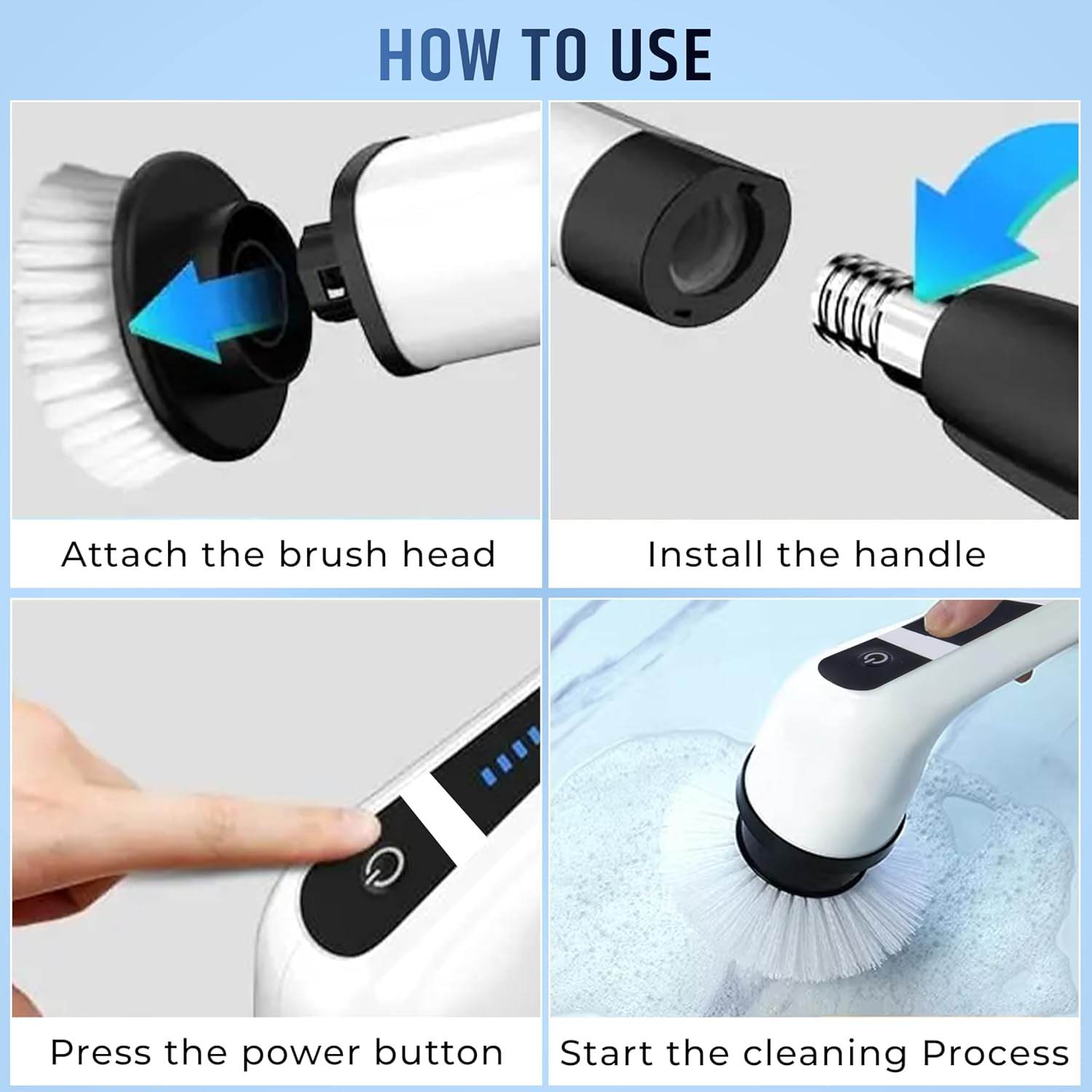 HOW TO USE

Attach the brush head

Install the handle

Press the power button

Start the cleaning Process