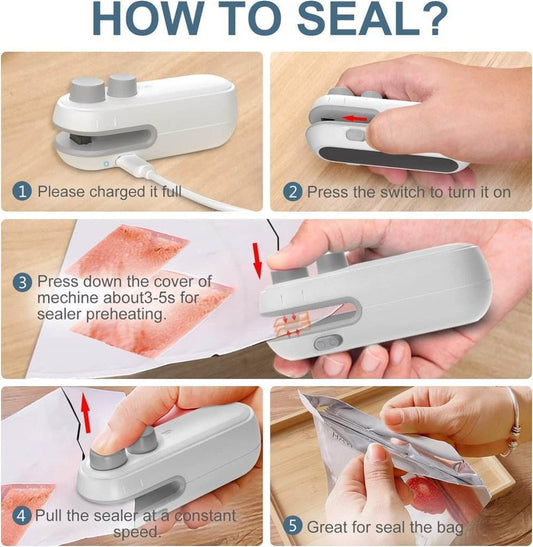 HOW TO SEAL?

1 Please charged it full

2 Press the switch to turn it on

3 Press down the cover of mechine about3-5s for sealer preheating.

4 Pull the sealer at a constant speed.

5 Great for seal the bag