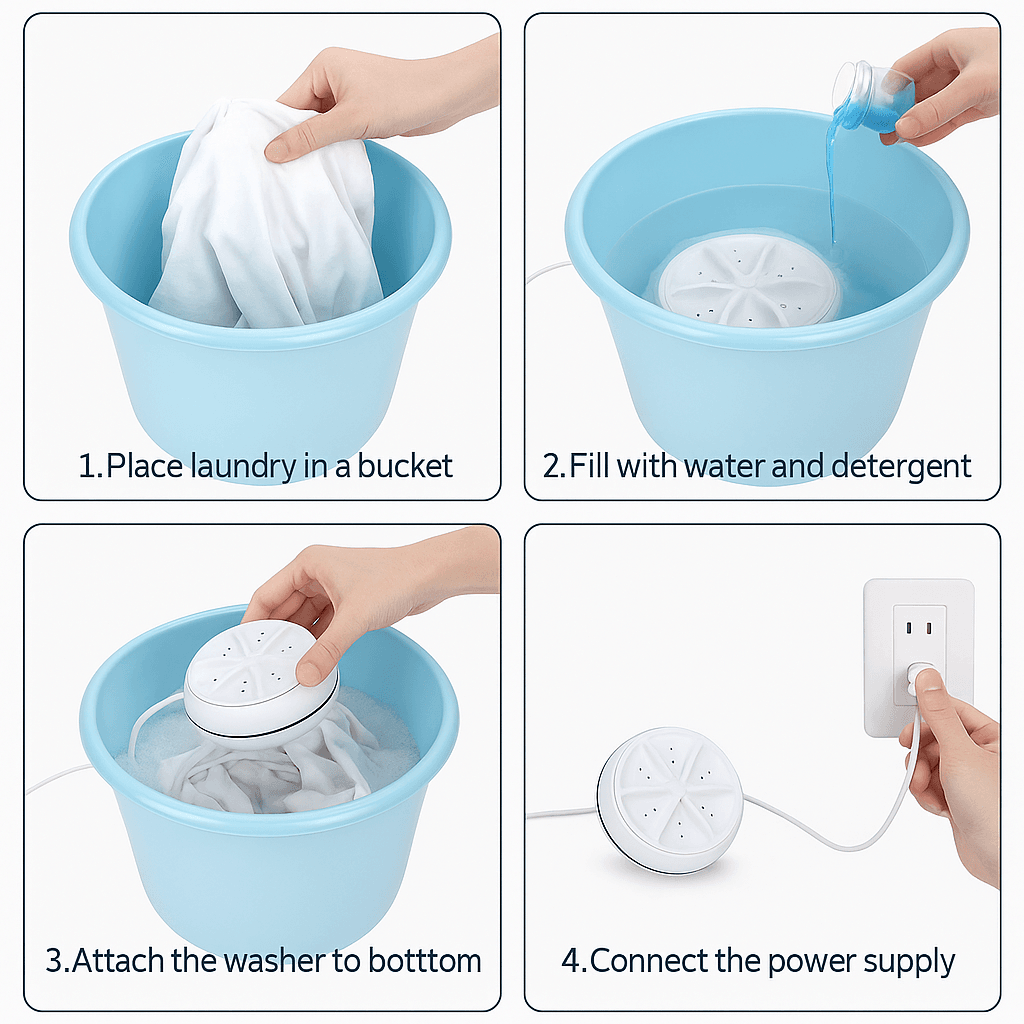 1.Place laundry in a bucket

2.Fill with water and detergent

3.Attach the washer to botttom

4.Connect the power supply