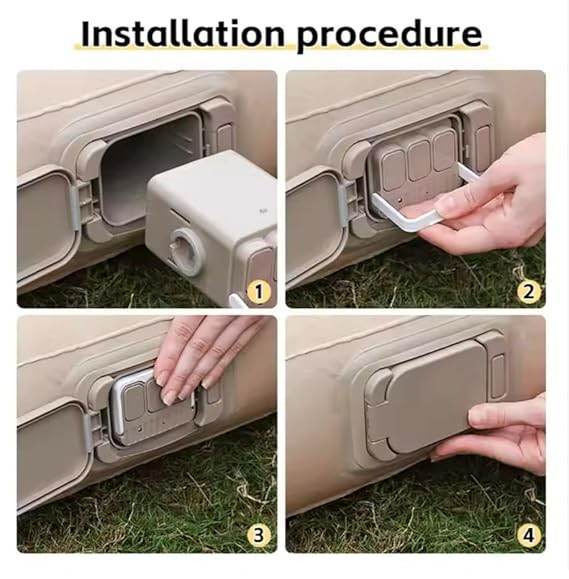 Installation procedure

1

2

3

4