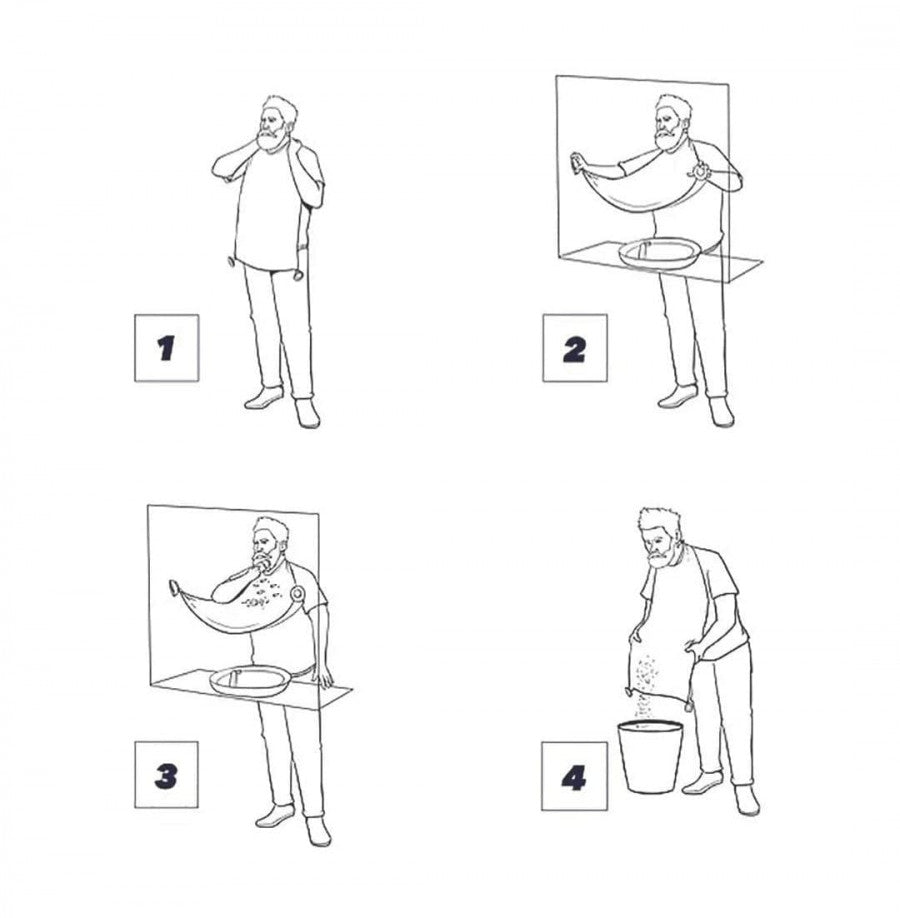 1

2

3

4