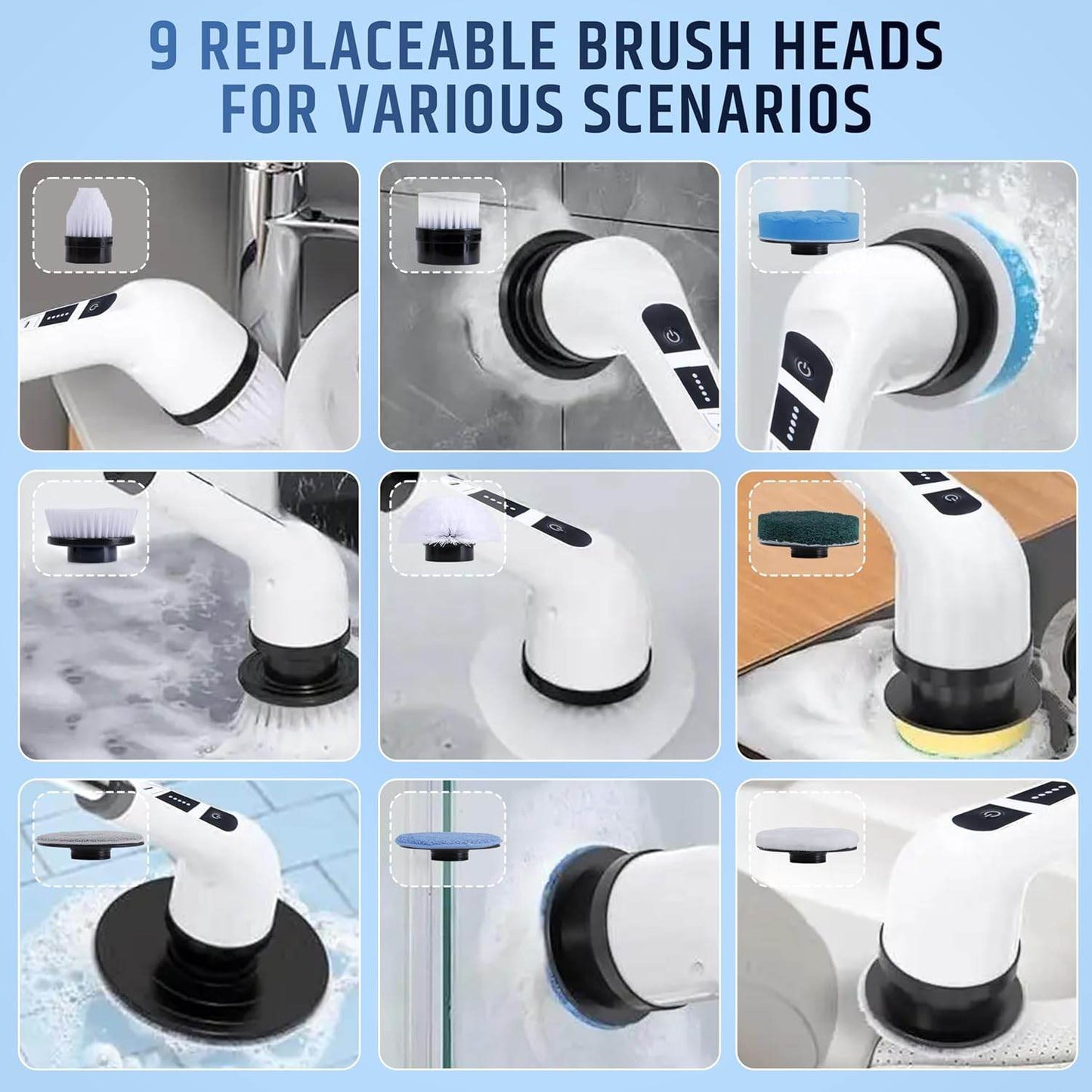 9 REPLACEABLE BRUSH HEADS FOR VARIOUS SCENARIOS