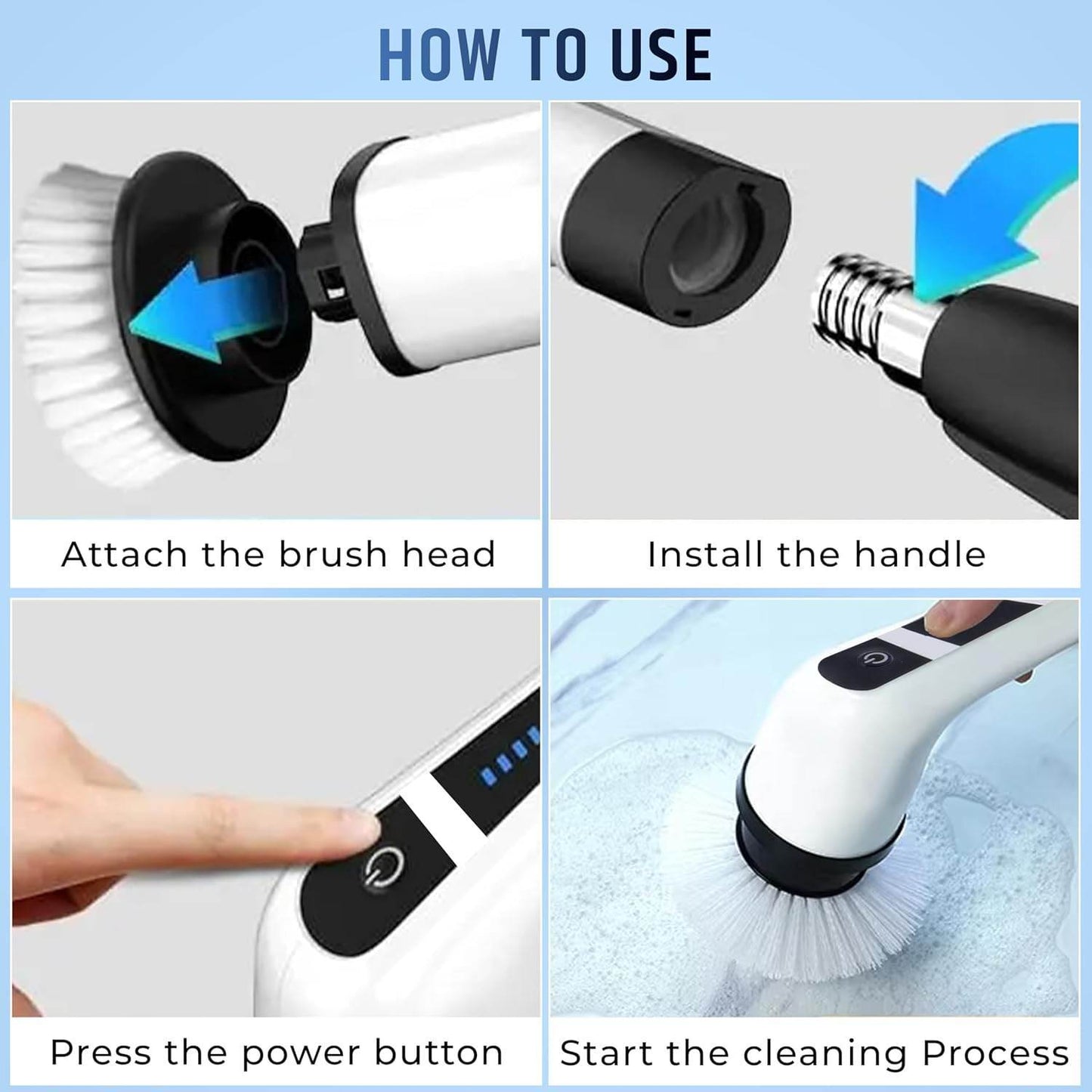 HOW TO USE

Attach the brush head

Install the handle

Press the power button

Start the cleaning Process